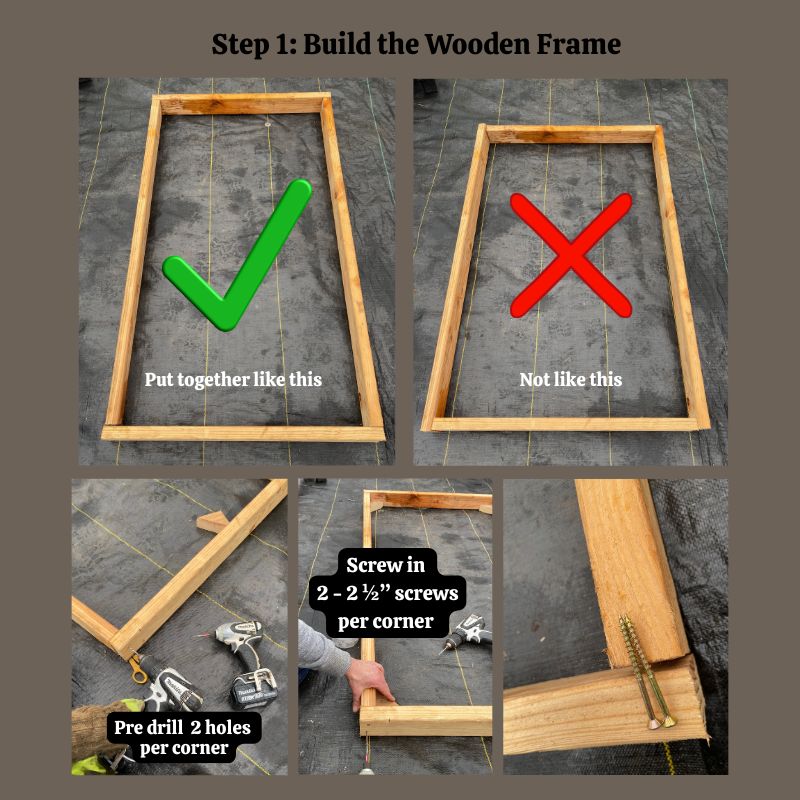 Step 1: Build the Wooden Frame

Put together like this

Not like this

Pre drill 2 holes per corner

Screw in 2 - 2 ½" screws per corner